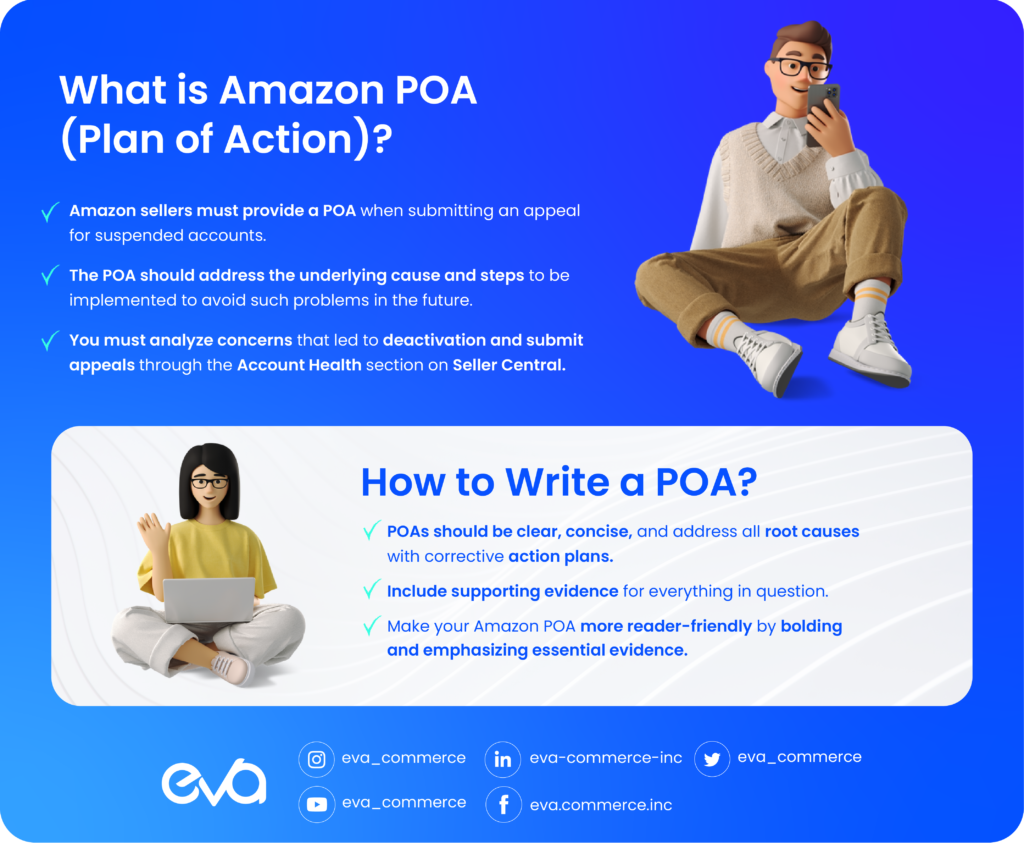 What is Amazon POA (Plan of Action)?

Amazon sellers must provide a POA when submitting an appeal for suspended accounts.

The POA should address the underlying cause and steps to be implemented to avoid such problems in the future.

You must analyze concerns that led to deactivation and submit appeals through the Account Health section on Seller Central.

How to Write a POA?

POAs should be clear, concise, and address all root causes with corrective action plans.

Include supporting evidence for everything in question.

Make your Amazon POA more reader-friendly by bolding and emphasizing essential evidence.

eva

eva_commerce

eva-commerce-inc

eva_commerce

eva_commerce

eva.commerce.inc