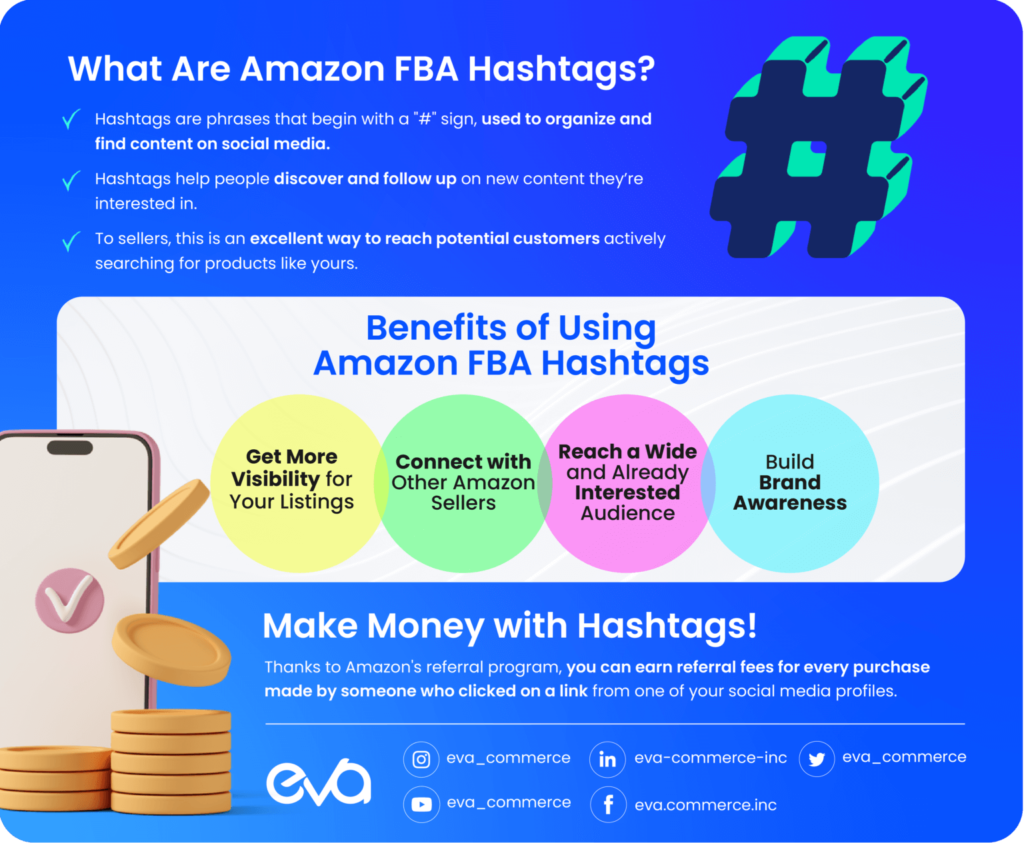 What Are Amazon FBA Hashtags?

Hashtags are phrases that begin with a "#" sign, used to organize and find content on social media.

Hashtags help people discover and follow up on new content they're interested in.

To sellers, this is an excellent way to reach potential customers actively searching for products like yours.

Benefits of Using Amazon FBA Hashtags

Get More Visibility for Your Listings

Connect with Other Amazon Sellers

Reach a Wide and Already Interested Audience

Build Brand Awareness

Make Money with Hashtags!

Thanks to Amazon's referral program, you can earn referral fees for every purchase made by someone who clicked on a link from one of your social media profiles.

eva

eva_commerce

eva-commerce-inc

eva_commerce

eva_commerce

eva.commerce.inc