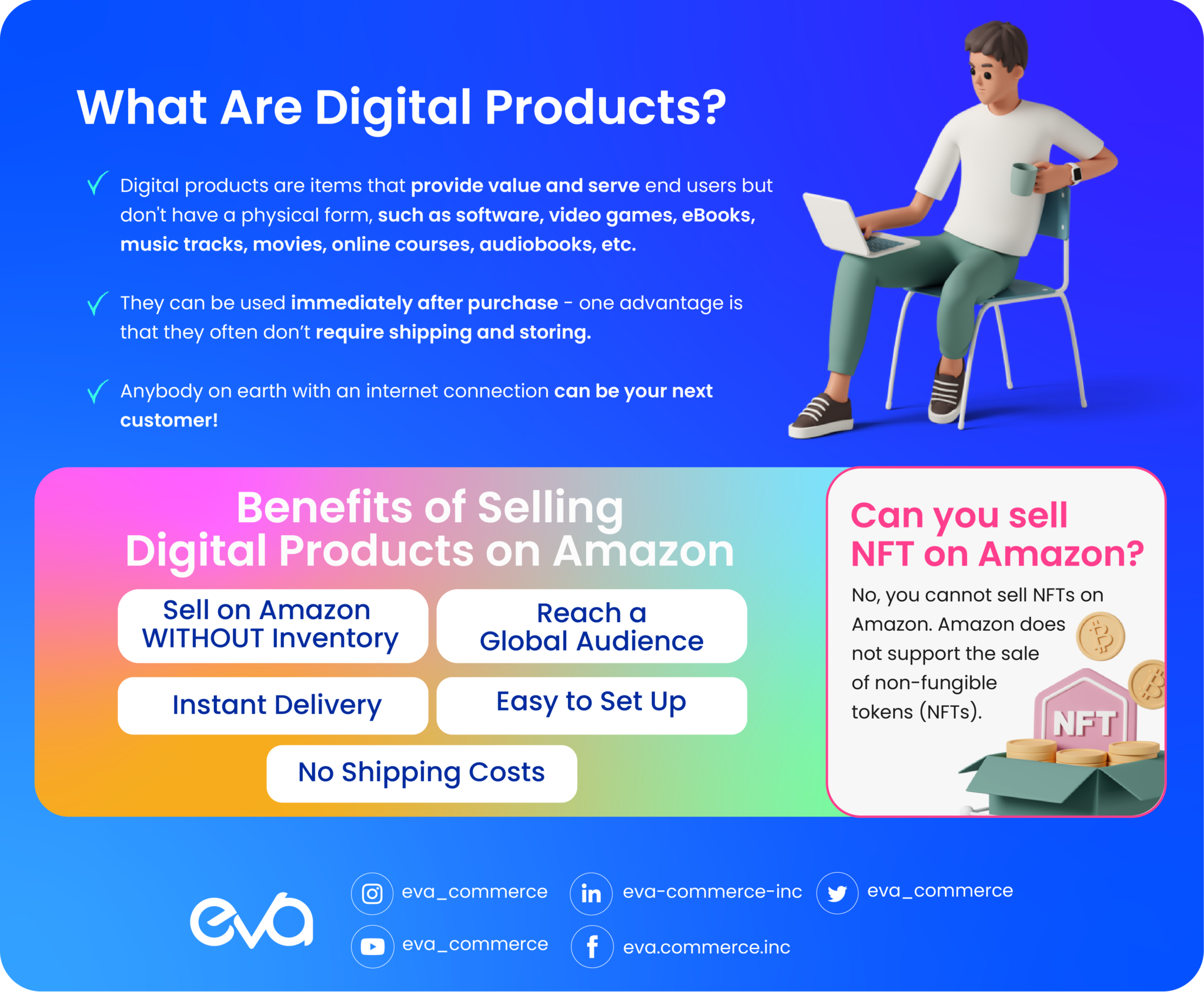 What Are Digital Products?

Digital products are items that provide value and serve end users but don't have a physical form, such as software, video games, eBooks, music tracks, movies, online courses, audiobooks, etc.

They can be used immediately after purchase - one advantage is that they often don't require shipping and storing.

Anybody on earth with an internet connection can be your next customer!

Benefits of Selling Digital Products on Amazon

Sell on Amazon WITHOUT Inventory

Reach a Global Audience

Instant Delivery

Easy to Set Up

No Shipping Costs

Can you sell NFT on Amazon?

No, you cannot sell NFTs on Amazon. Amazon does not support the sale of non-fungible tokens (NFTs).

NFT

eva

eva_commerce

eva-commerce-inc

eva_commerce

eva_commerce

eva.commerce.inc