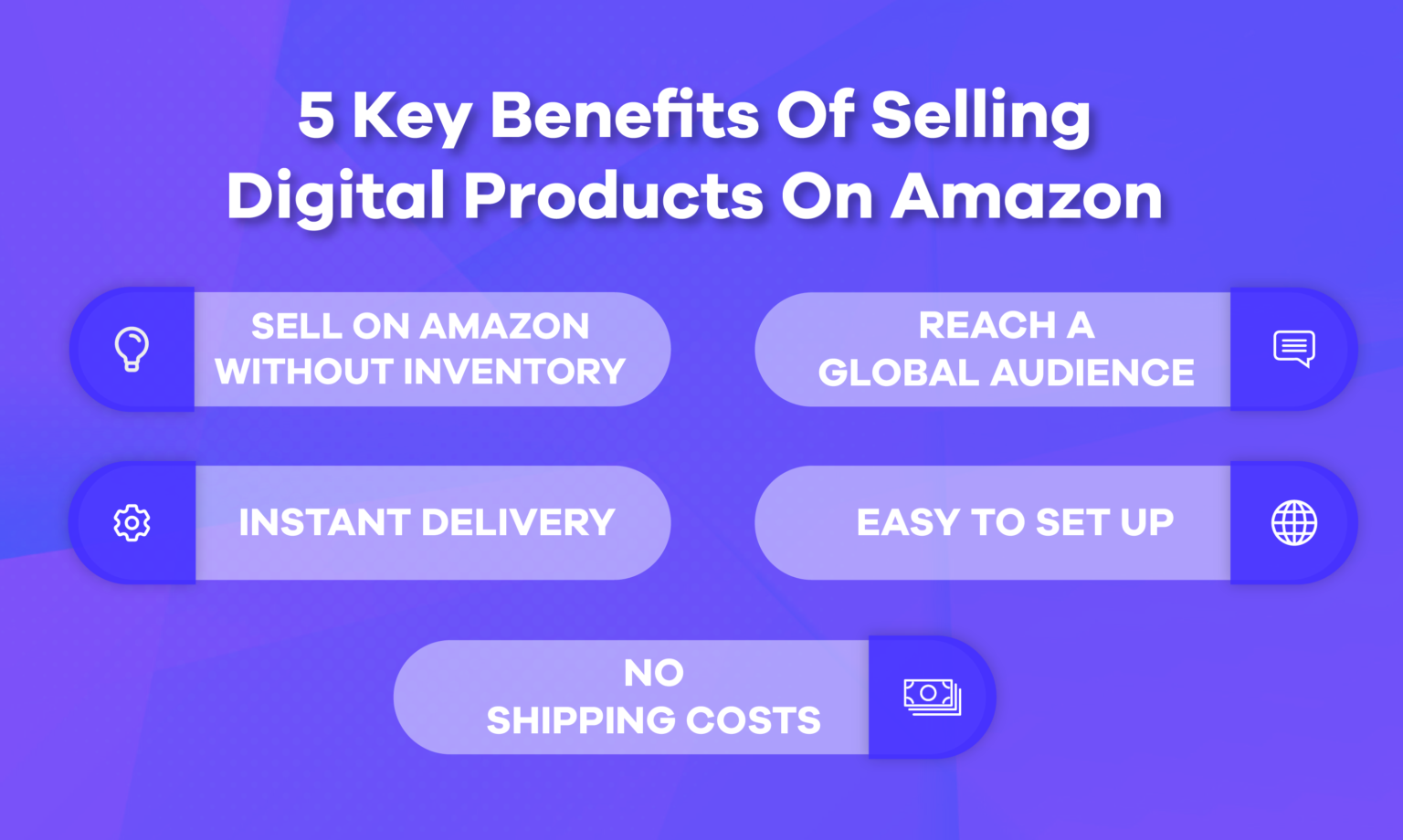 5 Key Benefits Of Selling Digital Products On Amazon

SELL ON AMAZON WITHOUT INVENTORY

REACH A GLOBAL AUDIENCE

INSTANT DELIVERY

EASY TO SET UP

NO SHIPPING COSTS