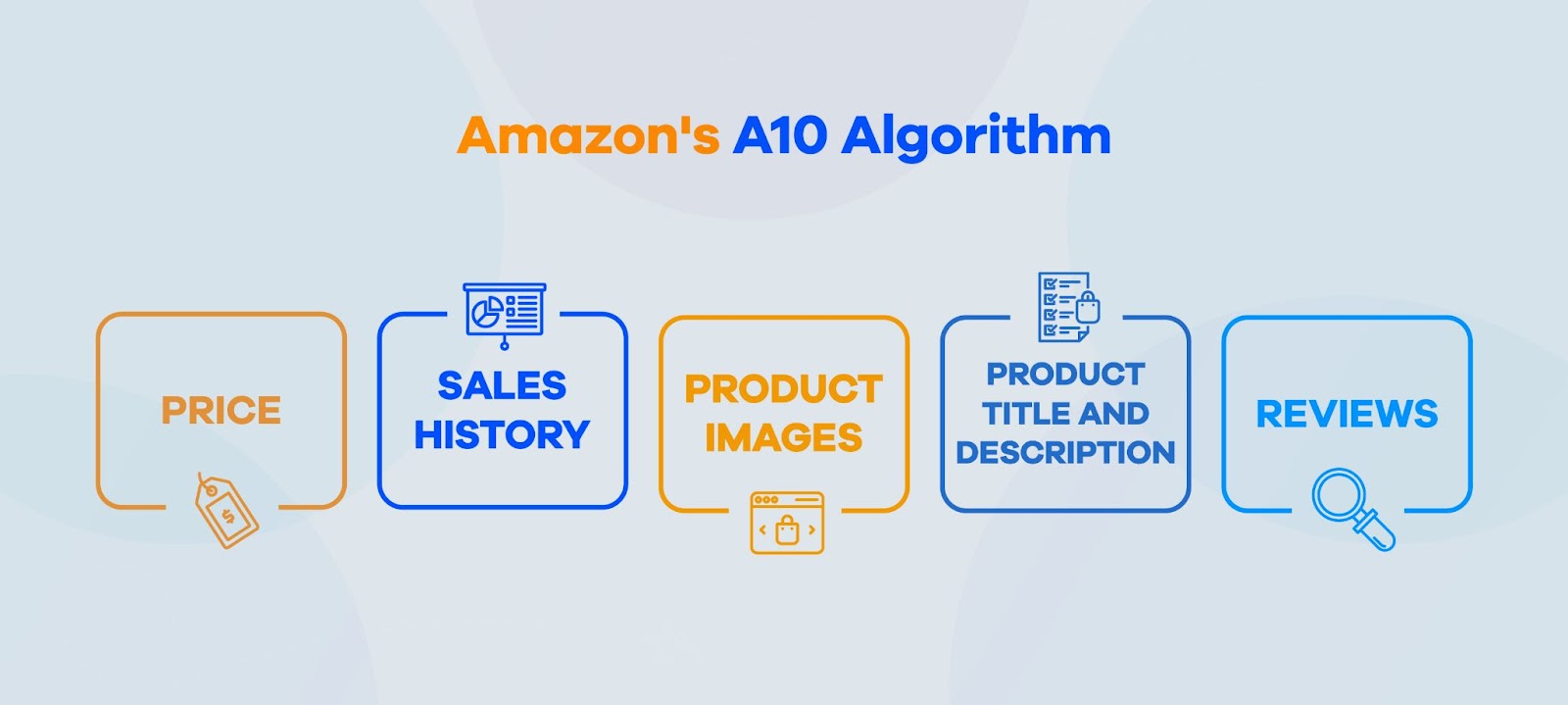 Amazon's A10 Algorithm

PRICE

SALES HISTORY

PRODUCT IMAGES

PRODUCT TITLE AND DESCRIPTION

REVIEWS