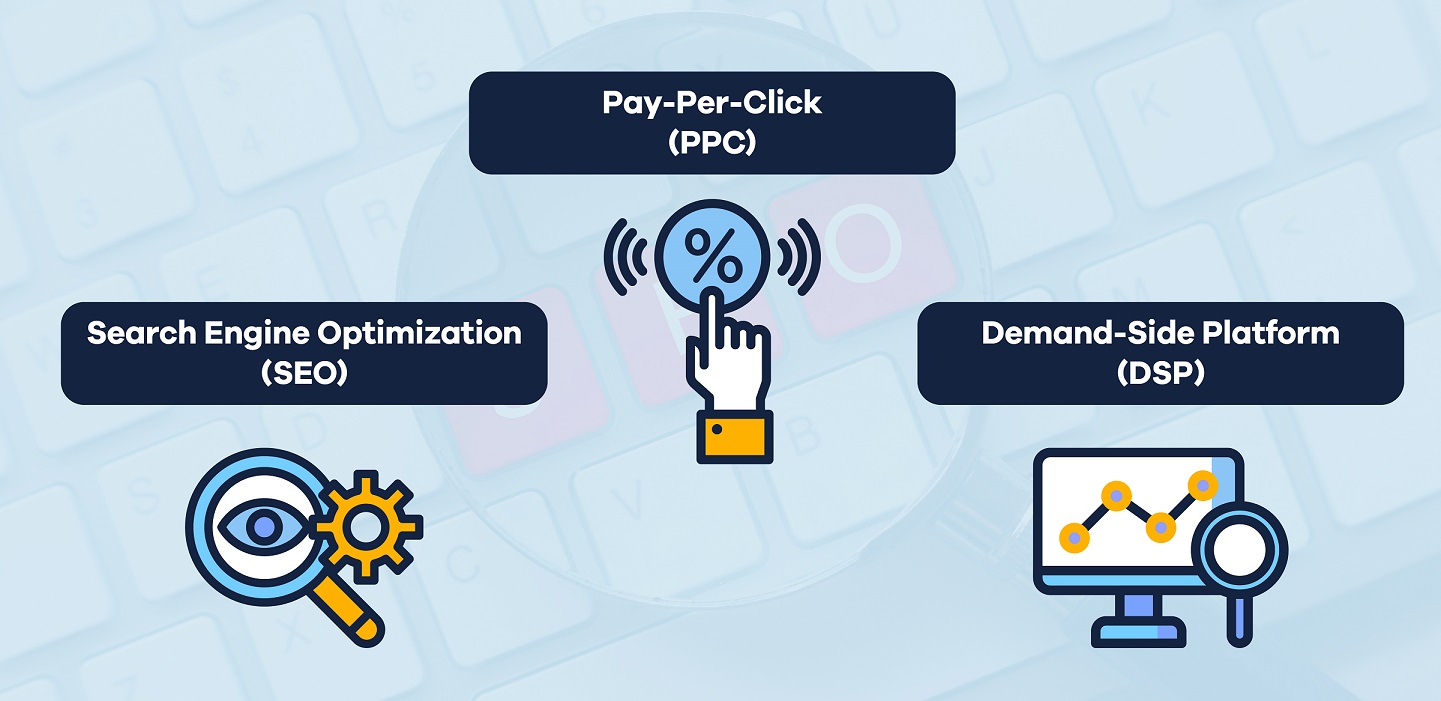 Pay-Per-Click
(PPC)

%

Search Engine Optimization
(SEO)

Demand-Side Platform
(DSP)