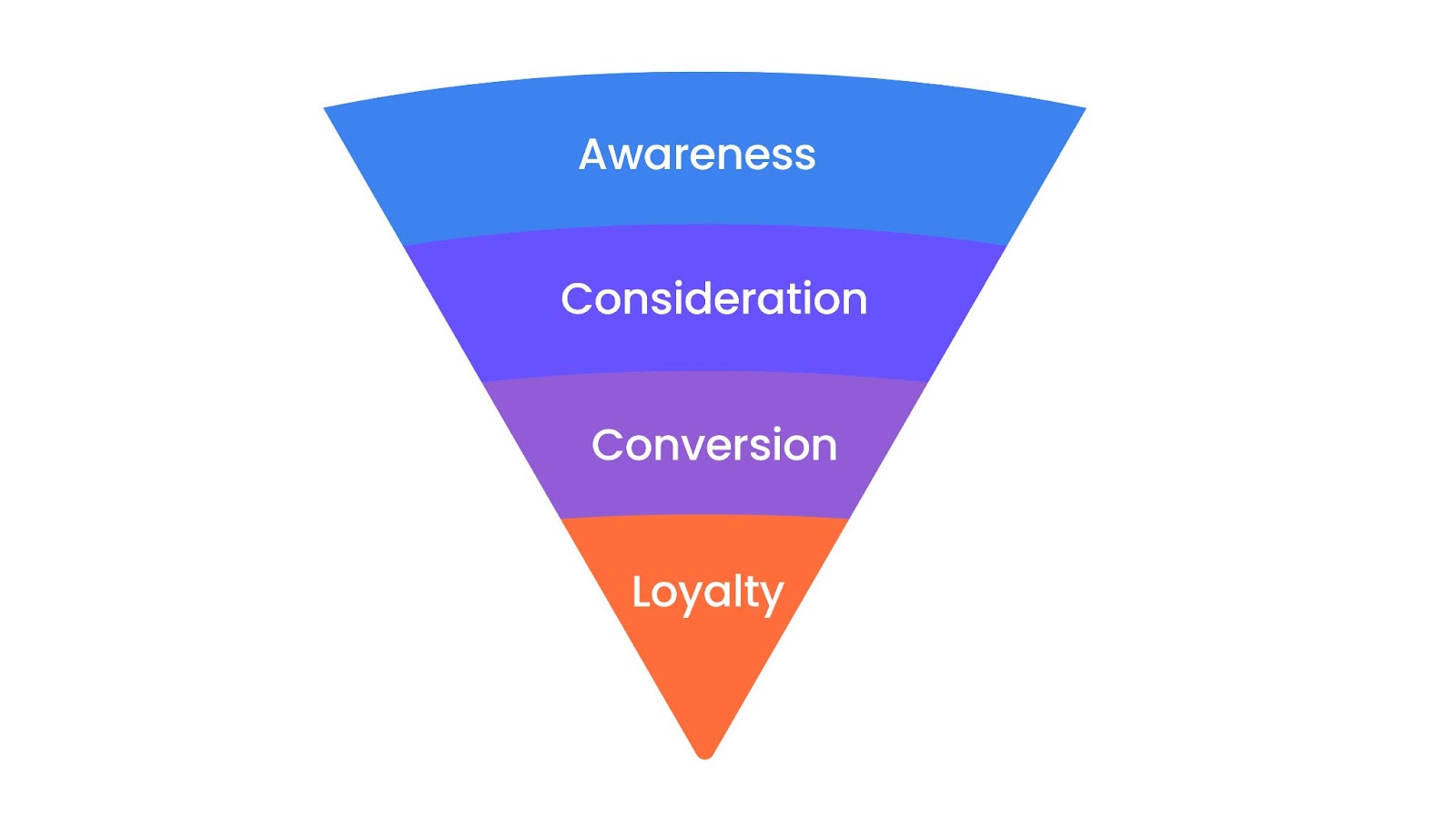 Awareness

Consideration

Conversion

Loyalty