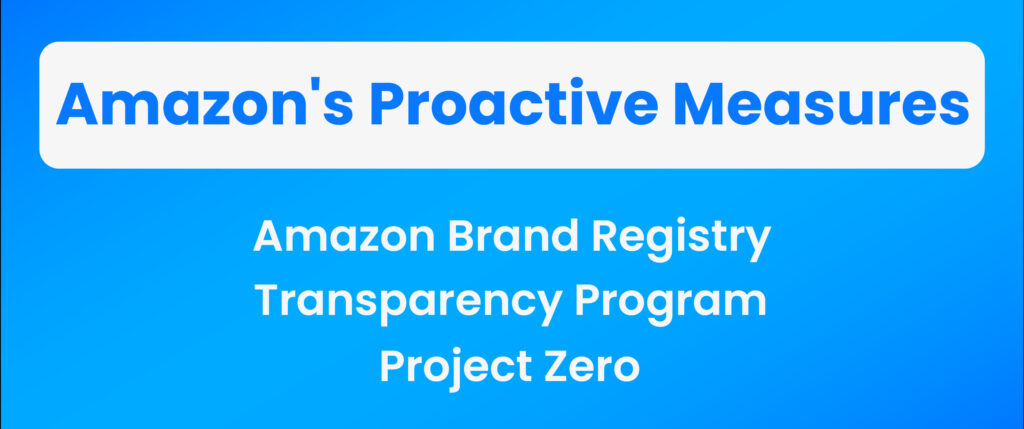 Amazon's Proactive Measures

Amazon Brand Registry
Transparency Program
Project Zero